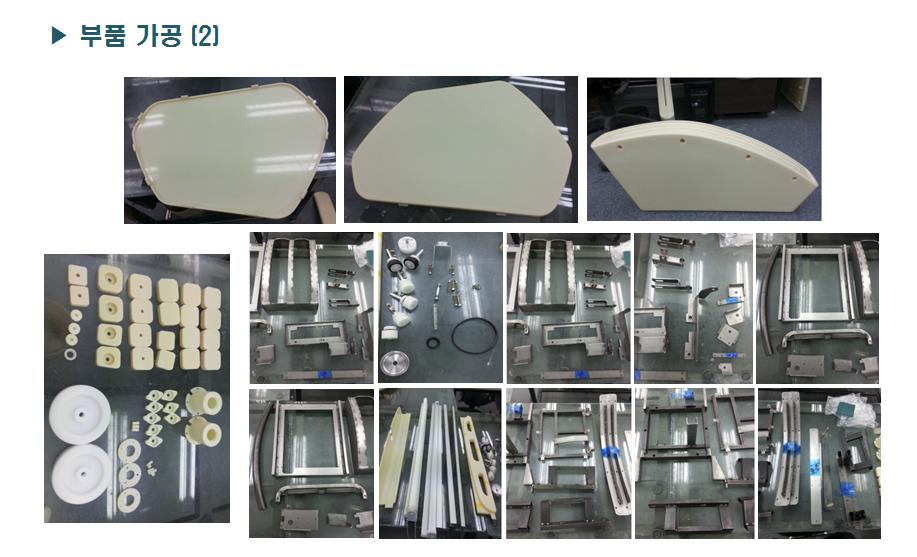 ▶ 부품 가공 (2)