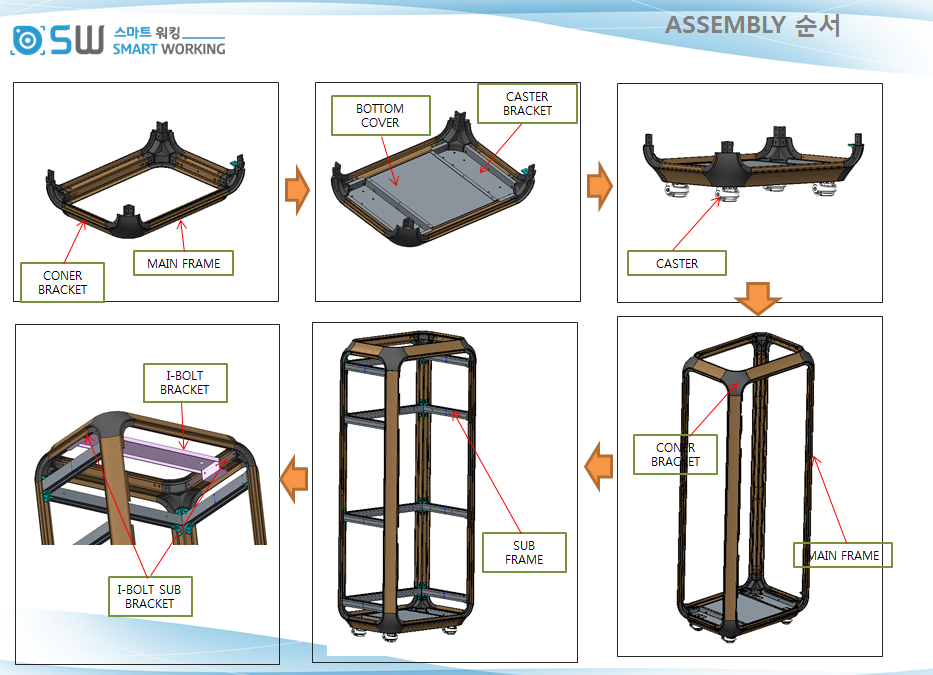 SW 스마트 워킹 SMART WORKING

ASSEMBLY 순서

CONER BRACKET

MAIN FRAME

BOTTOM COVER

CASTER BRACKET

CASTER

CONER BRACKET

MAIN FRAME

SUB FRAME

I-BOLT BRACKET

I-BOLT SUB BRACKET